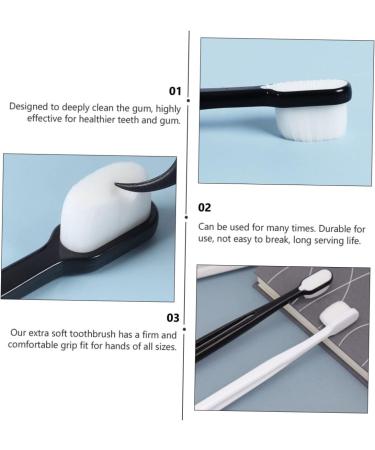 01
Designed to deeply clean the gum, highly effective for healthier teeth and gum.

02
Can be used for many times. Durable for use, not easy to break, long serving life.

03
Our extra soft toothbrush has a firm and comfortable grip fit for hands of all sizes.