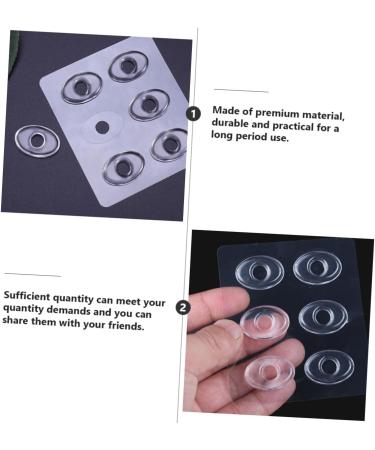 1

Made of premium material, durable and practical for a long period use.

Sufficient quantity can meet your quantity demands and you can share them with your friends.

2