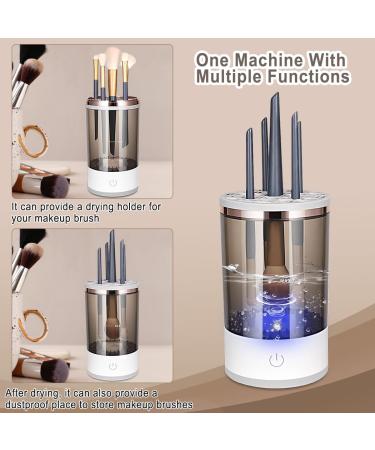 One Machine With Multiple Functions

It can provide a drying holder for your makeup brush

After drying, it can also provide a dustproof place to store makeup brushes