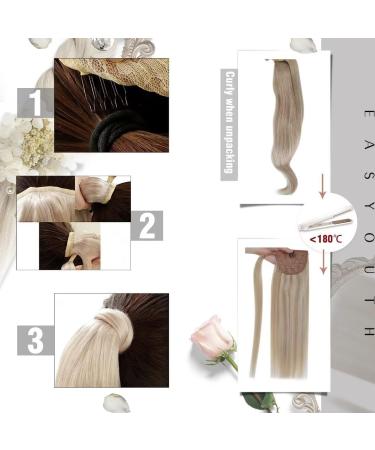 1

2

3

Curly when unpacking

<180℃

EASYOUTH