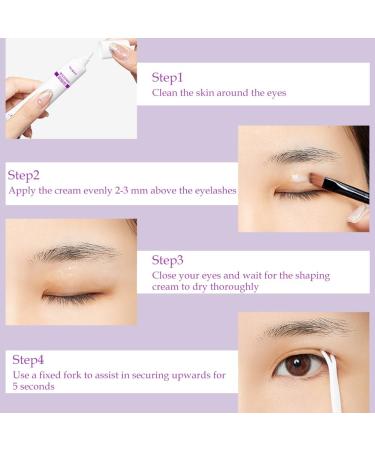 Step1
Clean the skin around the eyes

Step2
Apply the cream evenly 2-3 mm above the eyelashes

Step3
Close your eyes and wait for the shaping cream to dry thoroughly

Step4
Use a fixed fork to assist in securing upwards for 5 seconds