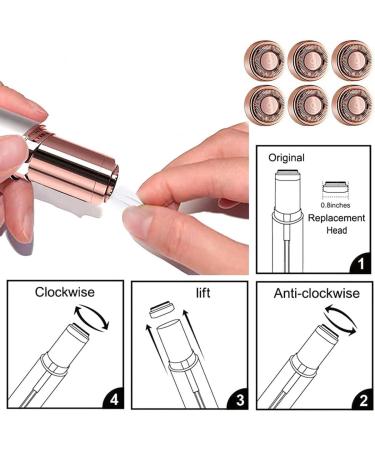 Original

0.8inches

Replacement Head

1

Clockwise

4

lift

3

Anti-clockwise

2