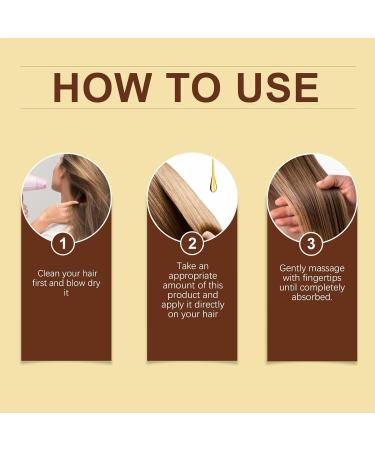 HOW TO USE

1

Clean your hair first and blow dry it

2

Take an appropriate amount of this product and apply it directly on your hair

3

Gently massage with fingertips until completely absorbed.