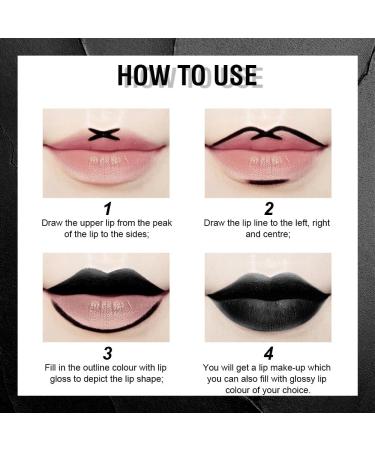 HOW TO USE

1
Draw the upper lip from the peak of the lip to the sides;

2
Draw the lip line to the left, right and centre;

3
Fill in the outline colour with lip gloss to depict the lip shape;

4
You will get a lip make-up which you can also fill with glossy lip colour of your choice.