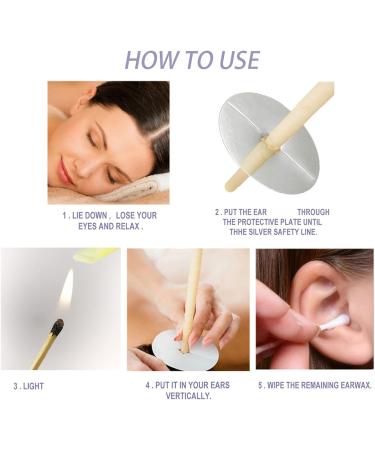 HOW TO USE

1 . LIE DOWN , LOSE YOUR EYES AND RELAX .

2 . PUT THE EAR THROUGH THE PROTECTIVE PLATE UNTIL THHE SILVER SAFETY LINE.

3 . LIGHT

4 . PUT IT IN YOUR EARS VERTICALLY.

5 . WIPE THE REMAINING EARWAX.