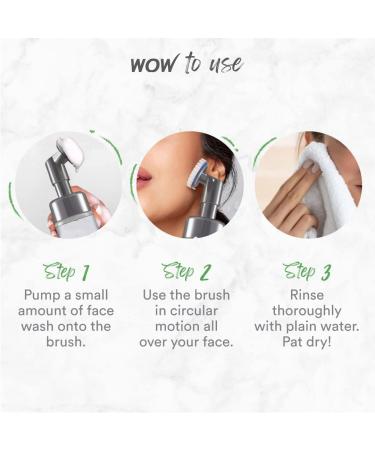 WOW to use

Step 1
Pump a small amount of face wash onto the brush.

Step 2
Use the brush in circular motion all over your face.

Step 3
Rinse thoroughly with plain water. Pat dry!