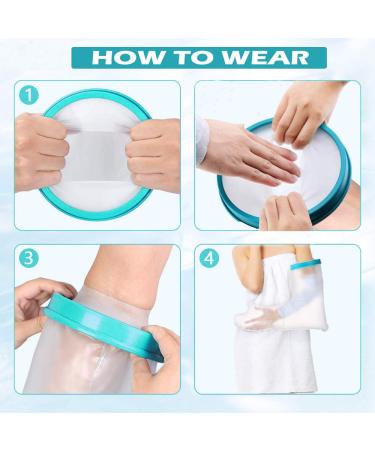 HOW TO WEAR

1

3

4