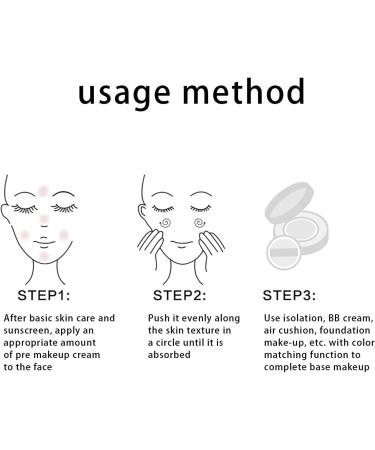 usage method

STEP1:

After basic skin care and sunscreen, apply an appropriate amount of pre makeup cream to the face

STEP2:

Push it evenly along the skin texture in a circle until it is absorbed

STEP3:

Use isolation, BB cream, air cushion, foundation make-up, etc. with color matching function to complete base makeup