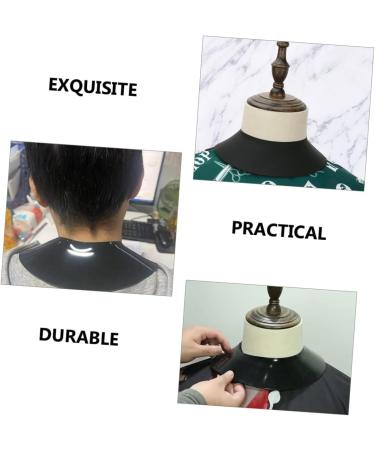 EXQUISITE

PRACTICAL

DURABLE