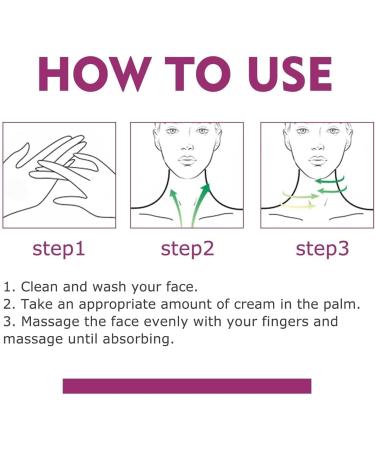 HOW TO USE

step1 step2 step3

1. Clean and wash your face.
2. Take an appropriate amount of cream in the palm.
3. Massage the face evenly with your fingers and massage until absorbing.