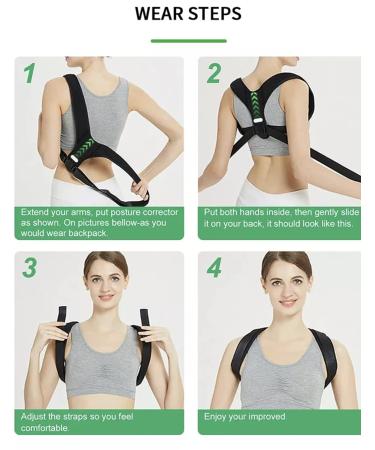 WEAR STEPS

1

Extend your arms, put posture corrector as shown. On pictures bellow-as you would wear backpack.

2

Put both hands inside, then gently slide it on your back, it should look like this.

3

Adjust the straps so you feel comfortable.

4

Enjoy your improved