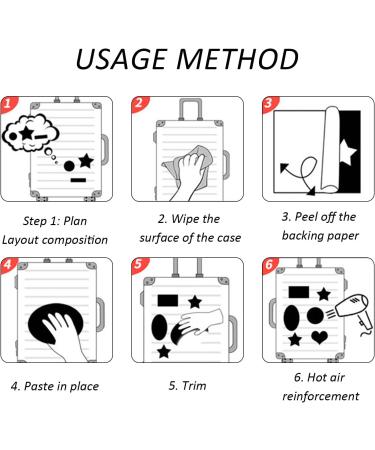 USAGE METHOD

1

Step 1: Plan Layout composition

2

2. Wipe the surface of the case

3

3. Peel off the backing paper

4

4. Paste in place

5

5. Trim

6

6. Hot air reinforcement