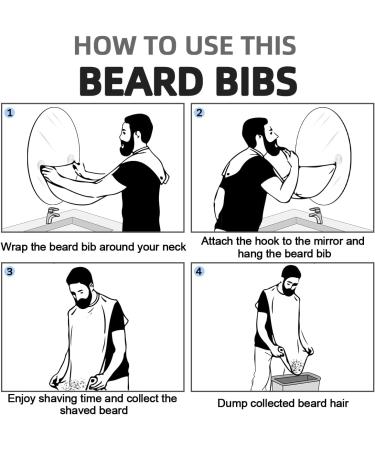 HOW TO USE THIS
BEARD BIBS

1

Wrap the beard bib around your neck

2

Attach the hook to the mirror and hang the beard bib

3

Enjoy shaving time and collect the shaved beard

4

Dump collected beard hair