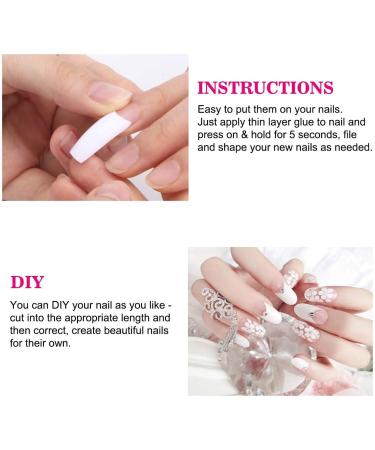 INSTRUCTIONS

Easy to put them on your nails. Just apply thin layer glue to nail and press on & hold for 5 seconds, file and shape your new nails as needed.

DIY

You can DIY your nail as you like - cut into the appropriate length and then correct, create beautiful nails for their own.