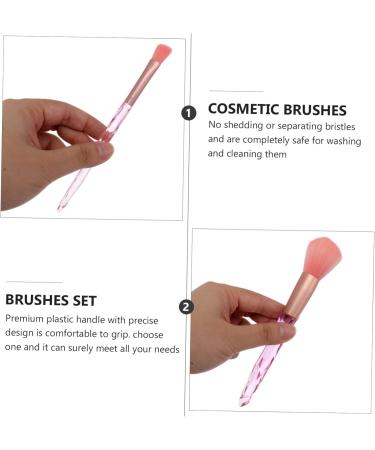 1

COSMETIC BRUSHES

No shedding or separating bristles and are completely safe for washing and cleaning them

BRUSHES SET

Premium plastic handle with precise design is comfortable to grip. choose one and it can surely meet all your needs

2