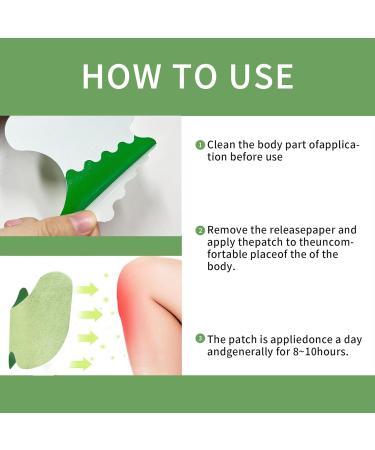 HOW TO USE

1 Clean the body part ofapplication before use

2 Remove the releasepaper and apply thepatch to theuncomfortable placeof the of the body.

3 The patch is appliedonce a day andgenerally for 8~10hours.