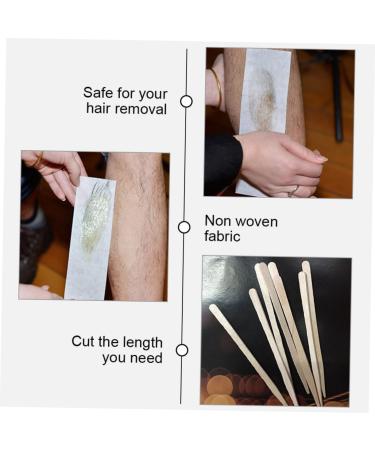 Safe for your hair removal

Non woven fabric

Cut the length you need