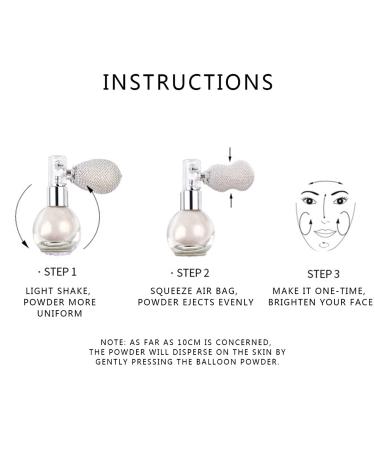 INSTRUCTIONS

· STEP 1

LIGHT SHAKE, POWDER MORE UNIFORM

· STEP 2

SQUEEZE AIR BAG, POWDER EJECTS EVENLY

STEP 3

MAKE IT ONE-TIME, BRIGHTEN YOUR FACE

NOTE: AS FAR AS 10CM IS CONCERNED, THE POWDER WILL DISPERSE ON THE SKIN BY GENTLY PRESSING THE BALLOON POWDER.