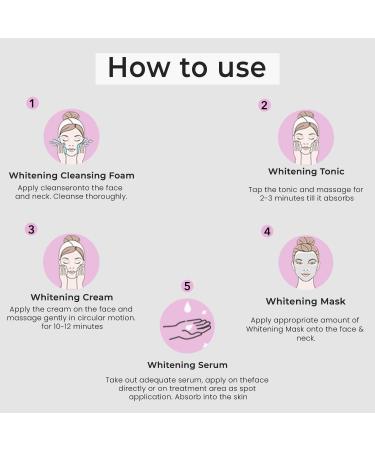 How to use

1

Whitening Cleansing Foam

Apply cleanseronto the face and neck. Cleanse thoroughly.

2

Whitening Tonic

Tap the tonic and massage for 2-3 minutes till it absorbs

3

Whitening Cream

Apply the cream on the face and massage gently in circular motion. for 10-12 minutes

4

Whitening Mask

Apply appropriate amount of Whitening Mask onto the face & neck.

5

Whitening Serum

Take out adequate serum, apply on theface directly or on treatment area as spot application. Absorb into the skin