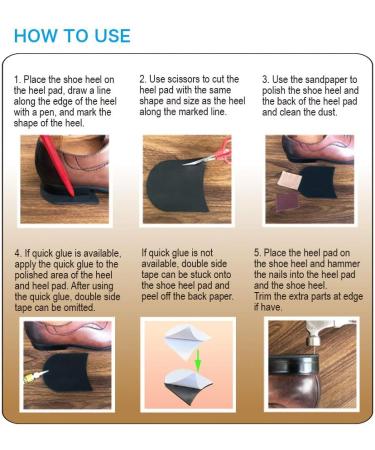 HOW TO USE

1. Place the shoe heel on the heel pad, draw a line along the edge of the heel with a pen, and mark the shape of the heel.

2. Use scissors to cut the heel pad with the same shape and size as the heel along the marked line.

3. Use the sandpaper to polish the shoe heel and the back of the heel pad and clean the dust.

4. If quick glue is available, apply the quick glue to the polished area of the heel and heel pad. After using the quick glue, double side tape can be omitted.

If quick glue is not available, double side tape can be stuck onto the shoe heel pad and peel off the back paper.

5. Place the heel pad on the shoe heel and hammer the nails into the heel pad and the shoe heel.
Trim the extra parts at edge if have.