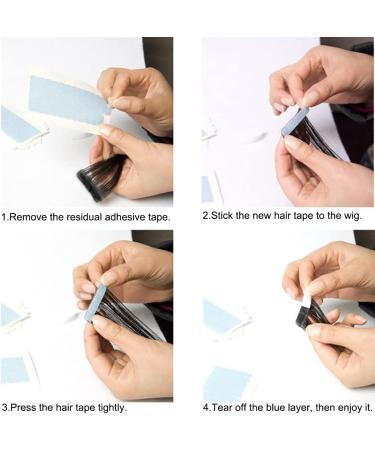 1.Remove the residual adhesive tape.

2.Stick the new hair tape to the wig.

3.Press the hair tape tightly.

4.Tear off the blue layer, then enjoy it.