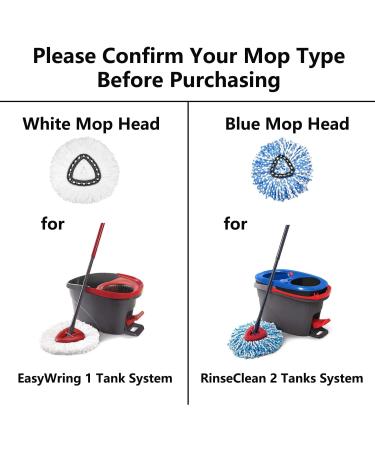 Please Confirm Your Mop Type Before Purchasing

White Mop Head

for

EasyWring 1 Tank System

Blue Mop Head

for

RinseClean 2 Tanks System