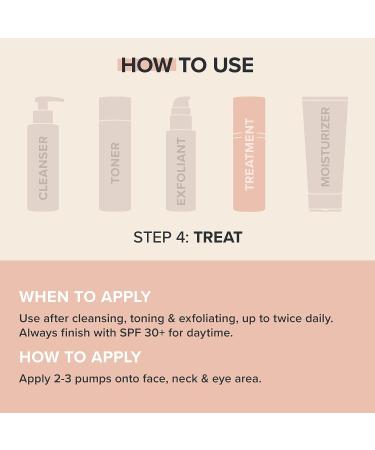 HOW TO USE

CLEANSER

TONER

EXFOLIANT

TREATMENT

MOISTURIZER

STEP 4: TREAT

WHEN TO APPLY

Use after cleansing, toning & exfoliating, up to twice daily. Always finish with SPF 30+ for daytime.

HOW TO APPLY

Apply 2-3 pumps onto face, neck & eye area.