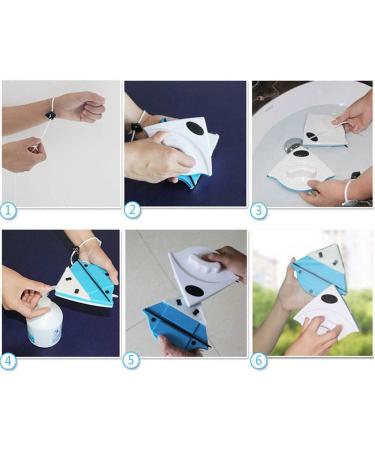 1
2
3
4
5
6