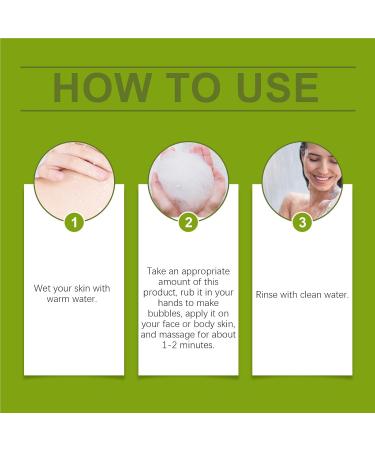 HOW TO USE

1

Wet your skin with warm water.

2

Take an appropriate amount of this product, rub it in your hands to make bubbles, apply it on your face or body skin, and massage for about 1-2 minutes.

3

Rinse with clean water.