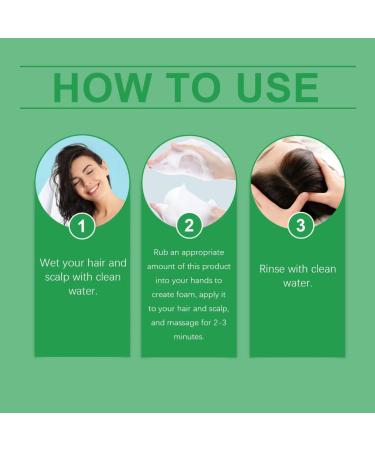 HOW TO USE

1

Wet your hair and scalp with clean water.

2

Rub an appropriate amount of this product into your hands to create foam, apply it to your hair and scalp, and massage for 2-3 minutes.

3

Rinse with clean water.