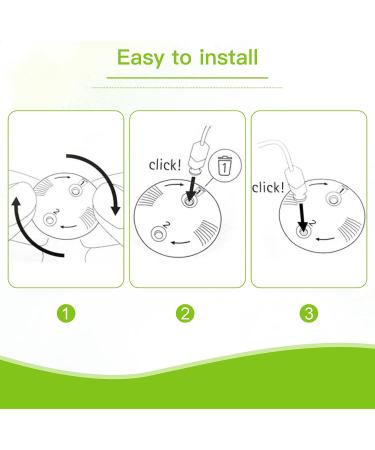 Easy to install

1
2

click!
1
2

click!
1
2

1

2

3