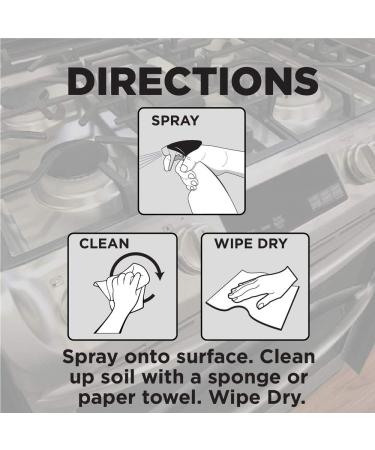 DIRECTIONS

SPRAY

CLEAN

WIPE DRY

Spray onto surface. Clean up soil with a sponge or paper towel. Wipe Dry.