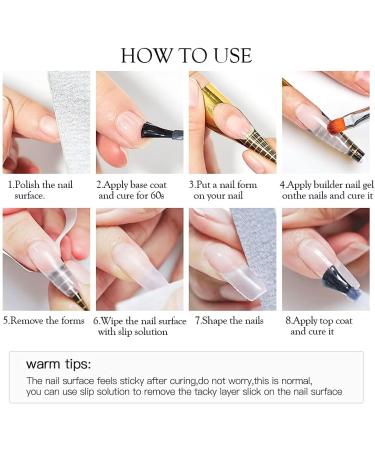 HOW TO USE

1.Polish the nail surface.

2.Apply base coat and cure for 60s

3.Put a nail form on your nail

4.Apply builder nail gel onthe nails and cure it

5.Remove the forms

6.Wipe the nail surface with slip solution

7.Shape the nails

8.Apply top coat and cure it

warm tips:

The nail surface feels sticky after curing,do not worry,this is normal, you can use slip solution to remove the tacky layer slick on the nail surface