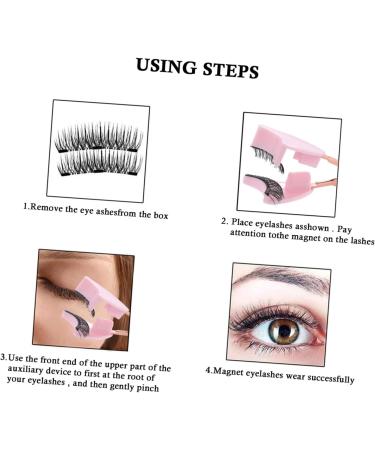 USING STEPS

1.Remove the eye ashesfrom the box

2. Place eyelashes asshown . Pay attention tothe magnet on the lashes

3.Use the front end of the upper part of the auxiliary device to first at the root of your eyelashes , and then gently pinch

4.Magnet eyelashes wear successfully