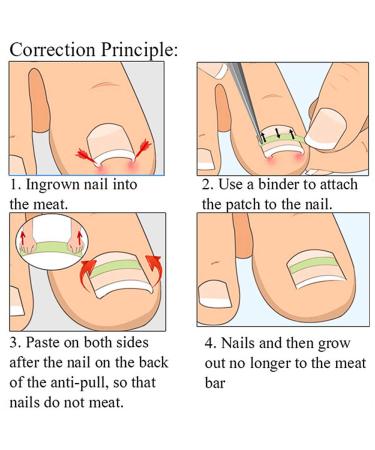 Correction Principle:

1. Ingrown nail into the meat.

2. Use a binder to attach the patch to the nail.

3. Paste on both sides after the nail on the back of the anti-pull, so that nails do not meat.

4. Nails and then grow out no longer to the meat bar