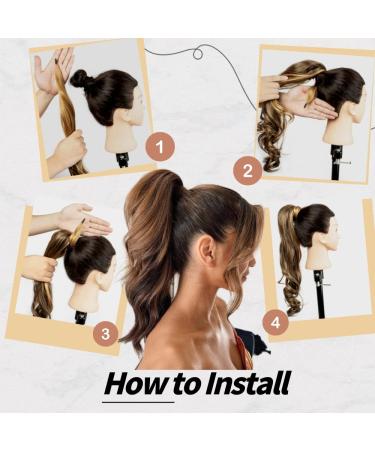 1

2

3

4

How to Install