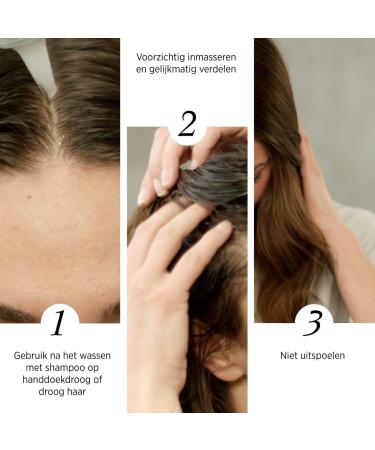 1

Gebruik na het wassen met shampoo op handdoekdroog of droog haar

Voorzichtig inmasseren en gelijkmatig verdelen

2

3

Niet uitspoelen