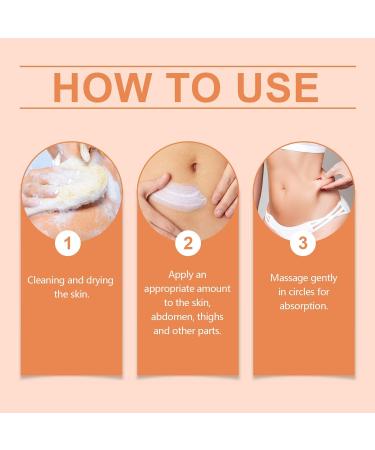 HOW TO USE

1

Cleaning and drying the skin.

2

Apply an appropriate amount to the skin, abdomen, thighs and other parts.

3

Massage gently in circles for absorption.