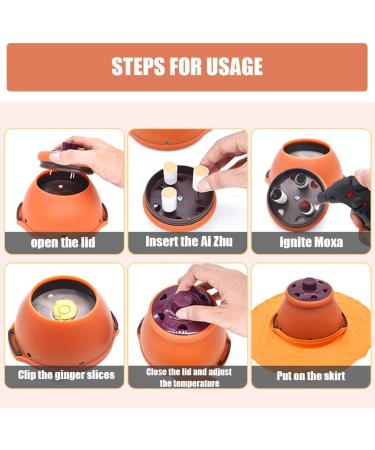 STEPS FOR USAGE

open the lid

Insert the Ai Zhu

Ignite Moxa

Clip the ginger slices

Close the lid and adjust the temperature

Put on the skirt