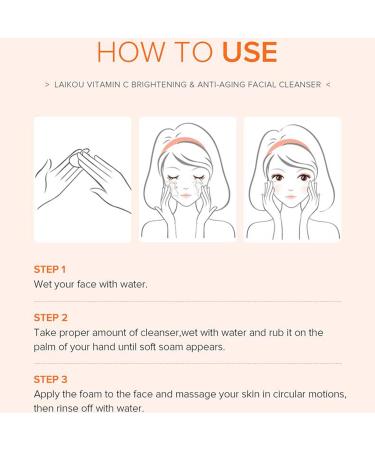 HOW TO USE

> LAIKOU VITAMIN C BRIGHTENING & ANTI-AGING FACIAL CLEANSER <

STEP 1
Wet your face with water.

STEP 2
Take proper amount of cleanser,wet with water and rub it on the palm of your hand until soft soam appears.

STEP 3
Apply the foam to the face and massage your skin in circular motions, then rinse off with water.