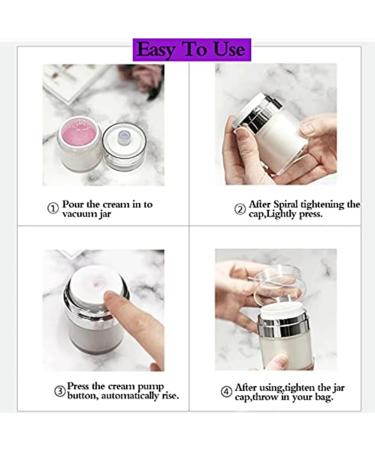 Easy To Use

① Pour the cream in to vacuum jar

② After Spiral tightening the cap,Lightly press.

③ Press the cream pump button, automatically rise.

④ After using,tighten the jar cap,throw in your bag.