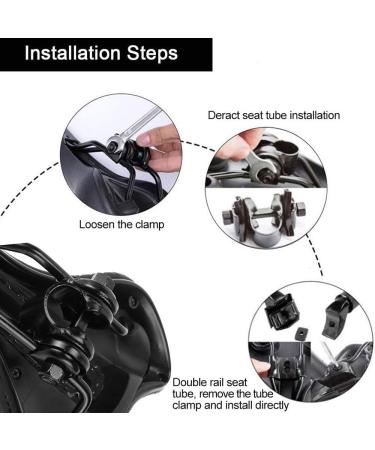 Installation Steps

Deract seat tube installation

Loosen the clamp

Double rail seat tube, remove the tube clamp and install directly