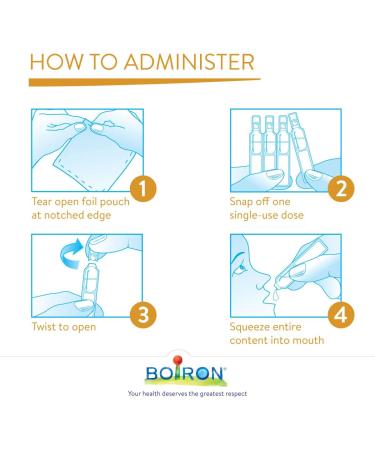 HOW TO ADMINISTER

1
Tear open foil pouch at notched edge

2
Snap off one single-use dose

3
Twist to open

4
Squeeze entire content into mouth

BOIRON®
Your health deserves the greatest respect