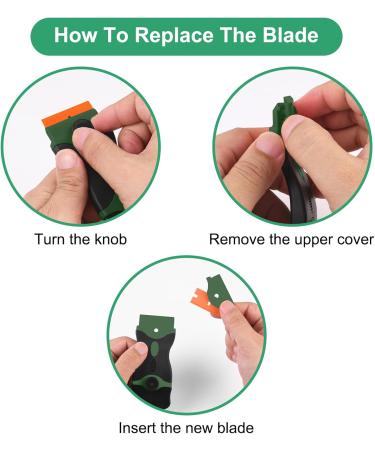 How To Replace The Blade

Turn the knob

Remove the upper cover

Insert the new blade