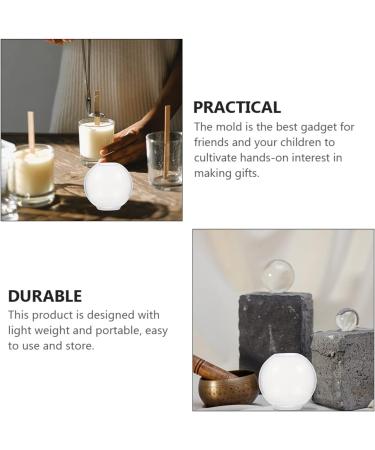 PRACTICAL
The mold is the best gadget for friends and your children to cultivate hands-on interest in making gifts.

DURABLE
This product is designed with light weight and portable, easy to use and store.