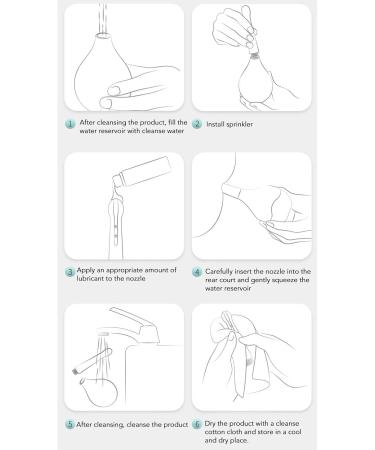 1 After cleansing the product, fill the water reservoir with cleanse water

2 Install sprinkler

3 Apply an appropriate amount of lubricant to the nozzle

4 Carefully insert the nozzle into the rear court and gently squeeze the water reservoir

5 After cleansing, cleanse the product

6 Dry the product with a cleanse cotton cloth and store in a cool and dry place.