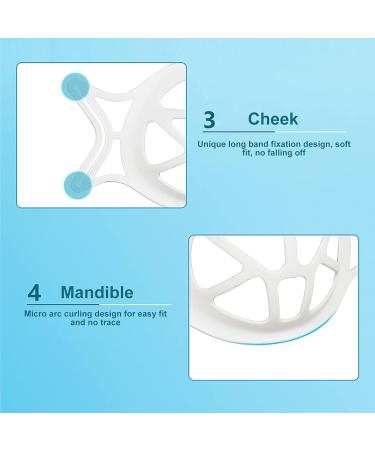 3 Cheek

Unique long band fixation design, soft fit, no falling off

4 Mandible

Micro arc curling design for easy fit and no trace