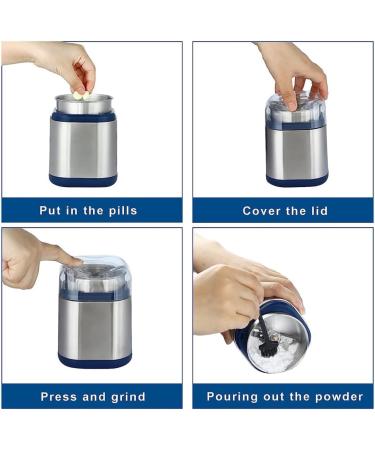 Put in the pills

Cover the lid

Press and grind

Pouring out the powder