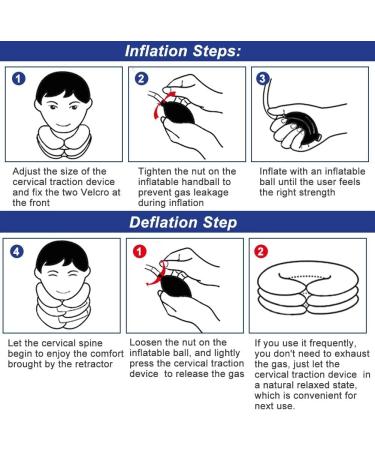 Inflation Steps:

1

Adjust the size of the cervical traction device and fix the two Velcro at the front

2

Tighten the nut on the inflatable handball to prevent gas leakage during inflation

3

Inflate with an inflatable ball until the user feels the right strength

Deflation Step

4

Let the cervical spine begin to enjoy the comfort brought by the retractor

1

Loosen the nut on the inflatable ball, and lightly press the cervical traction device to release the gas

2

If you use it frequently, you don't need to exhaust the gas, just let the cervical traction device in a natural relaxed state, which is convenient for next use.