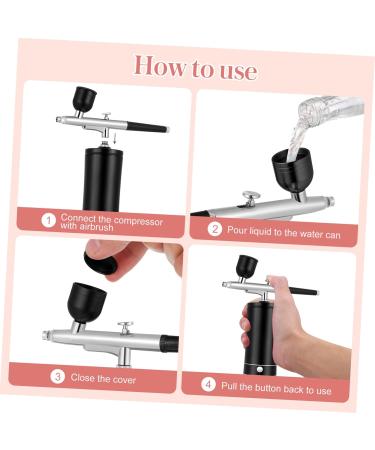 How to use

1 Connect the compressor with airbrush

2 Pour liquid to the water can

3 Close the cover

4 Pull the button back to use